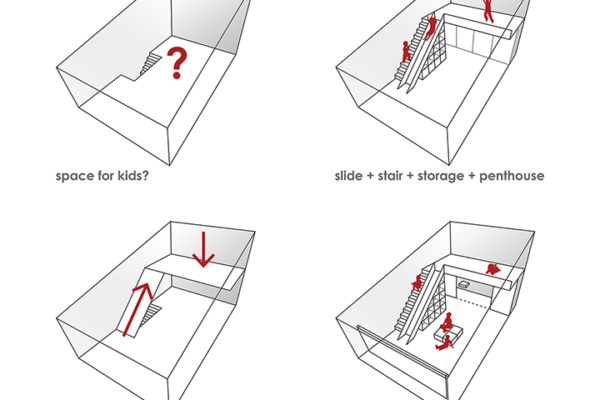 ?

space for kids?

slide + stair + storage + penthouse